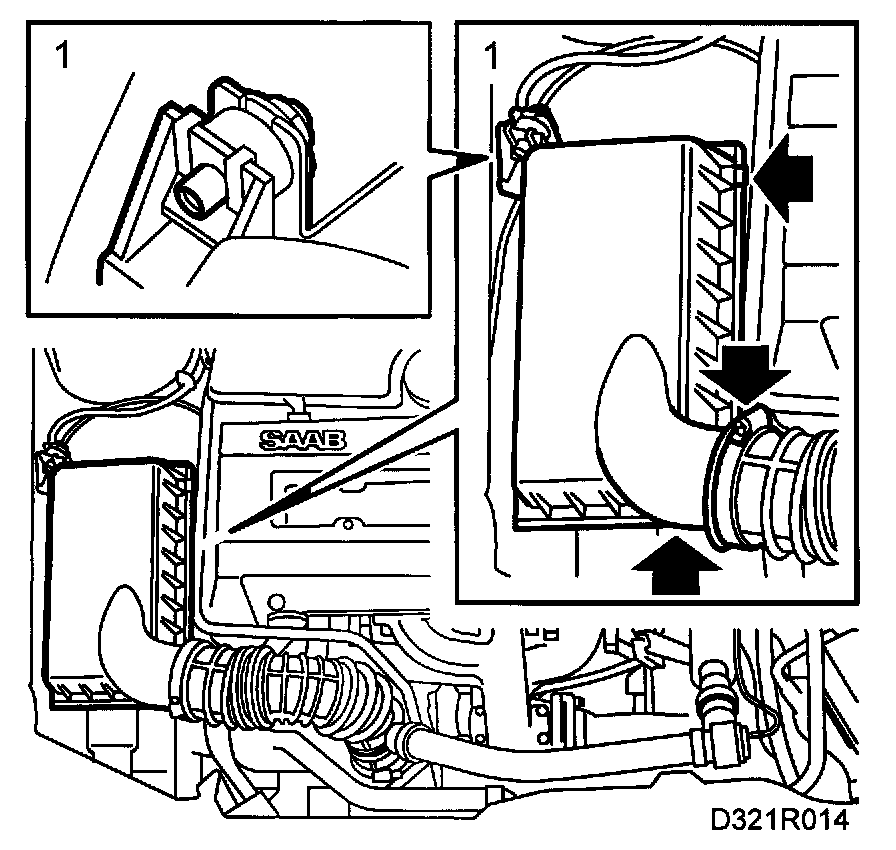 1

1

SAAB

D321R014