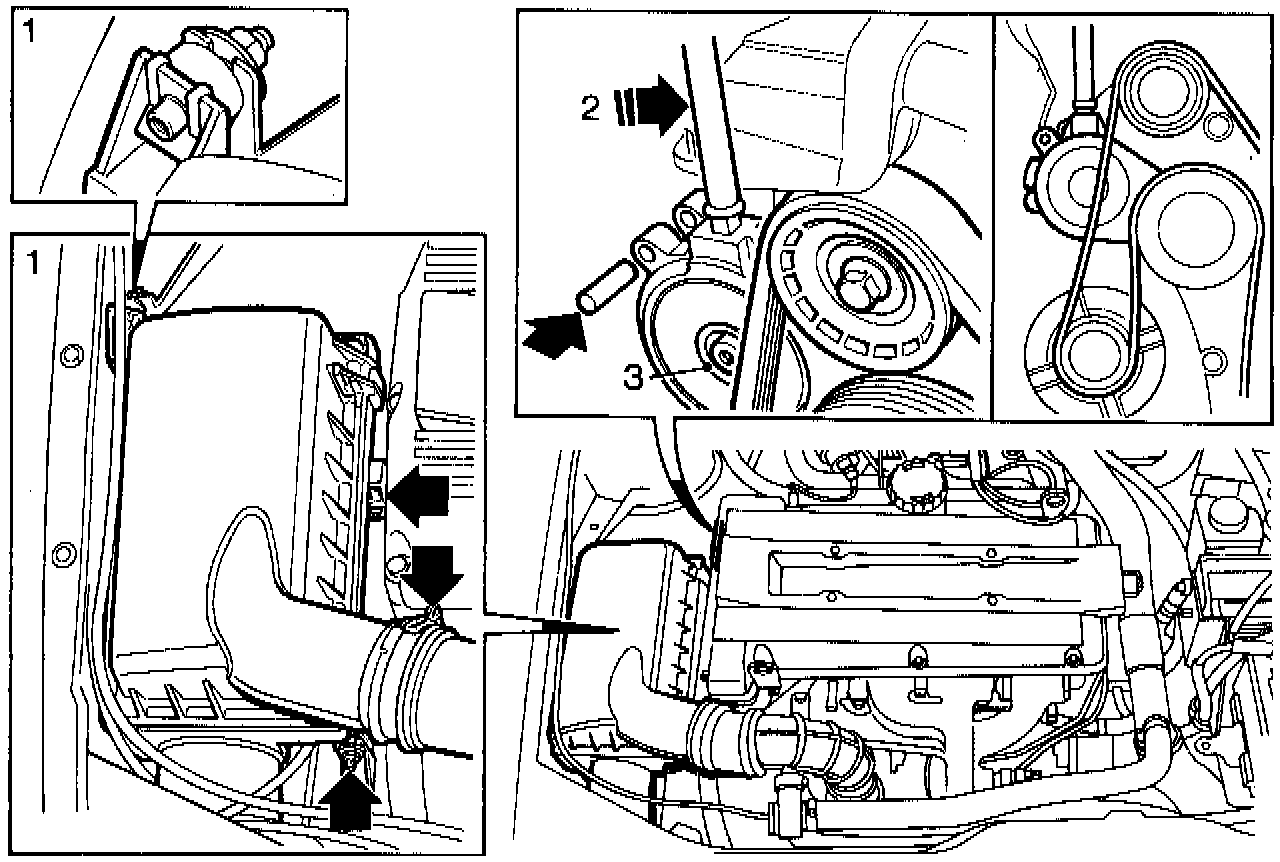 1

1

2

3