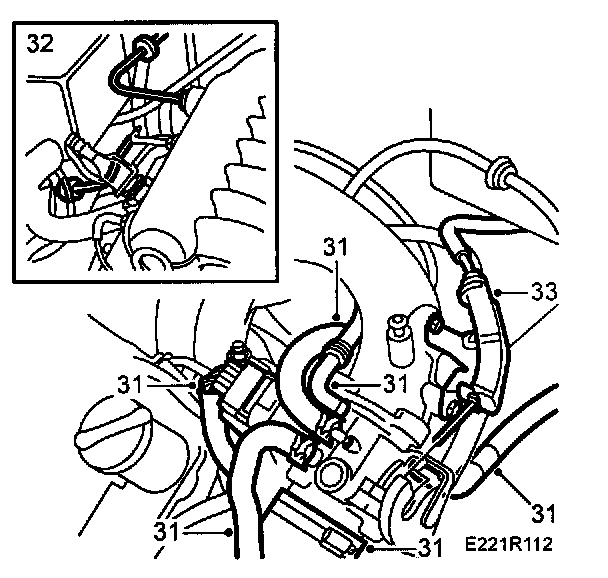 32
31
33
31
31
31
31
31
E221R112