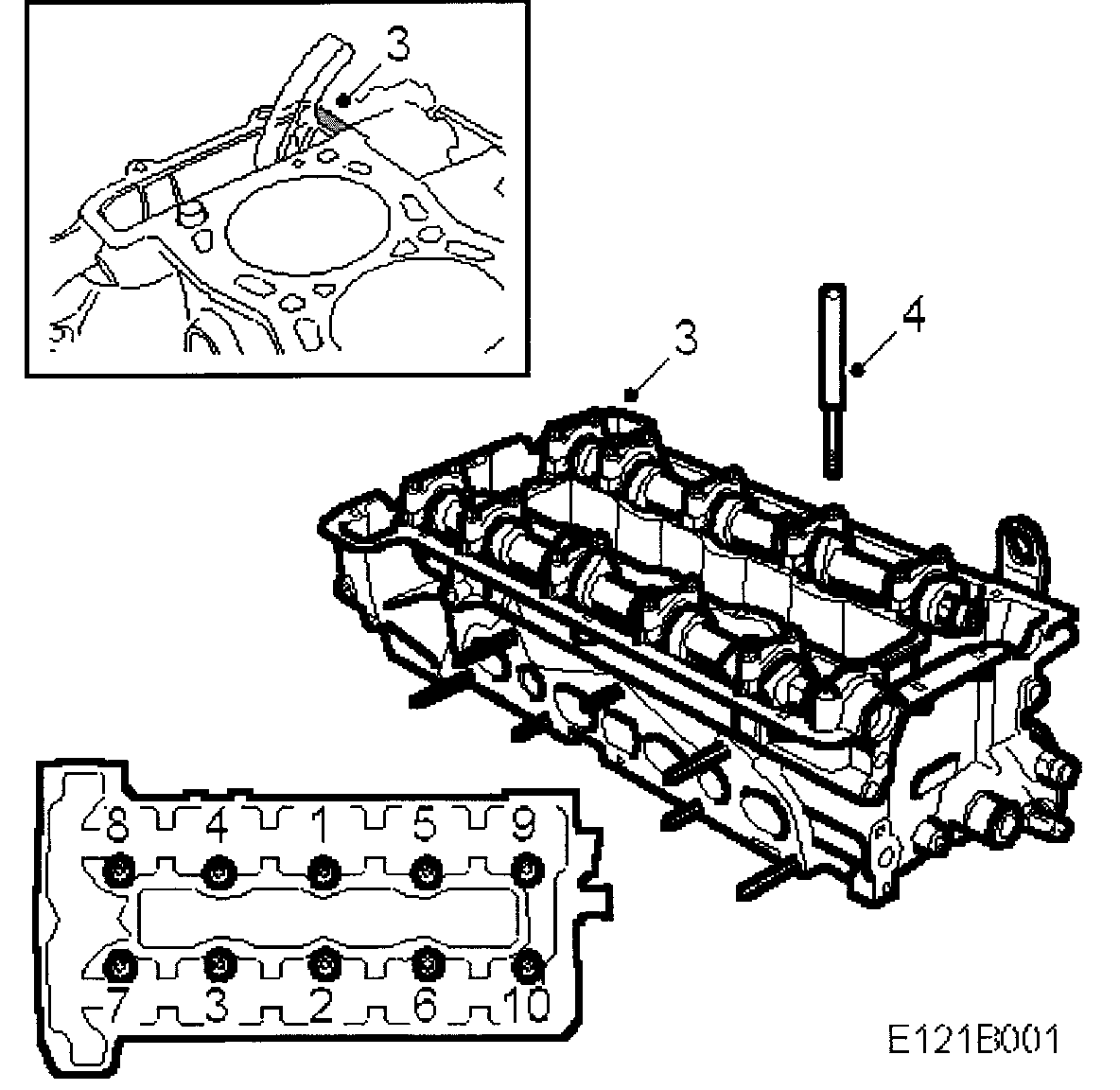 3

3

4

8 4 1 5 9

7 3 2 6 10

E121B001