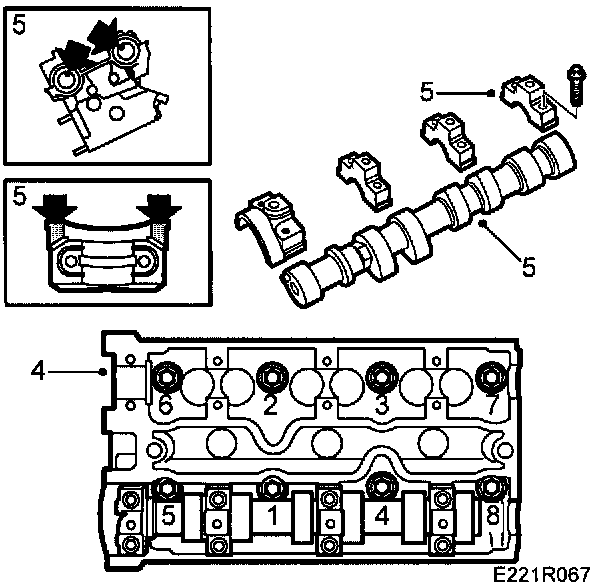 5

5

5

5

4

6 2 3 7

5 1 4 8

E221R067