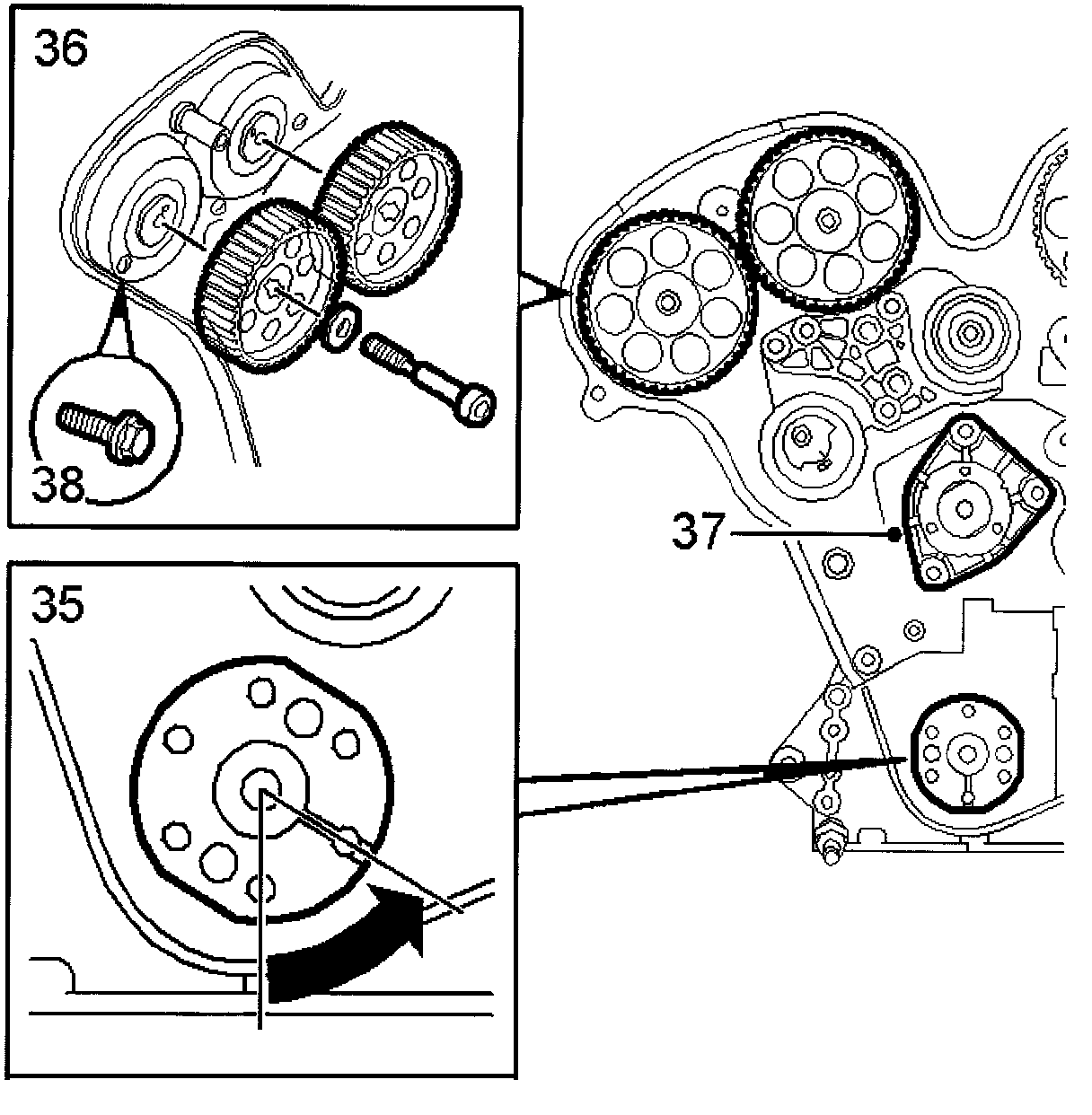 36

38

37

35