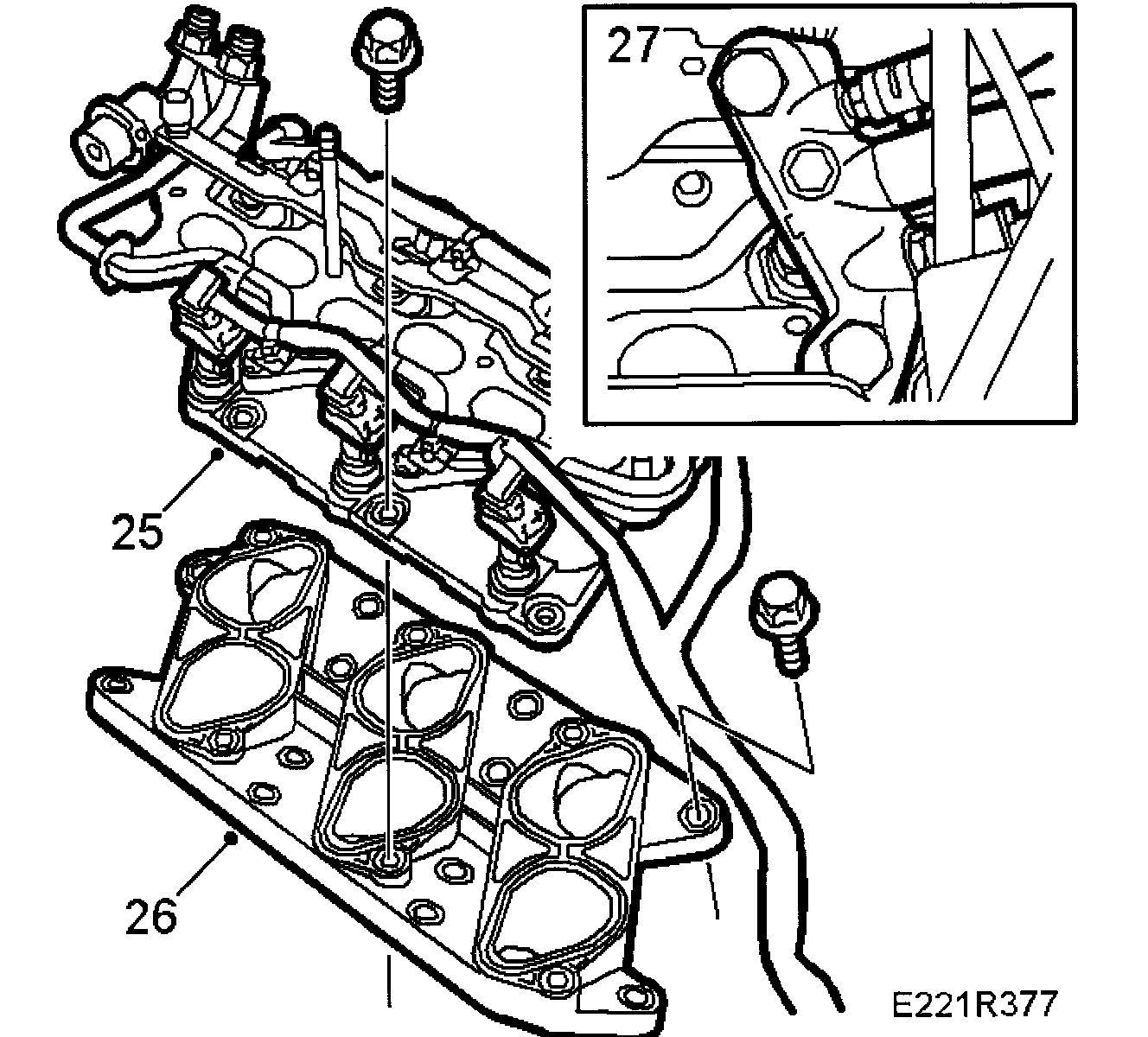 27

25

26

E221R377