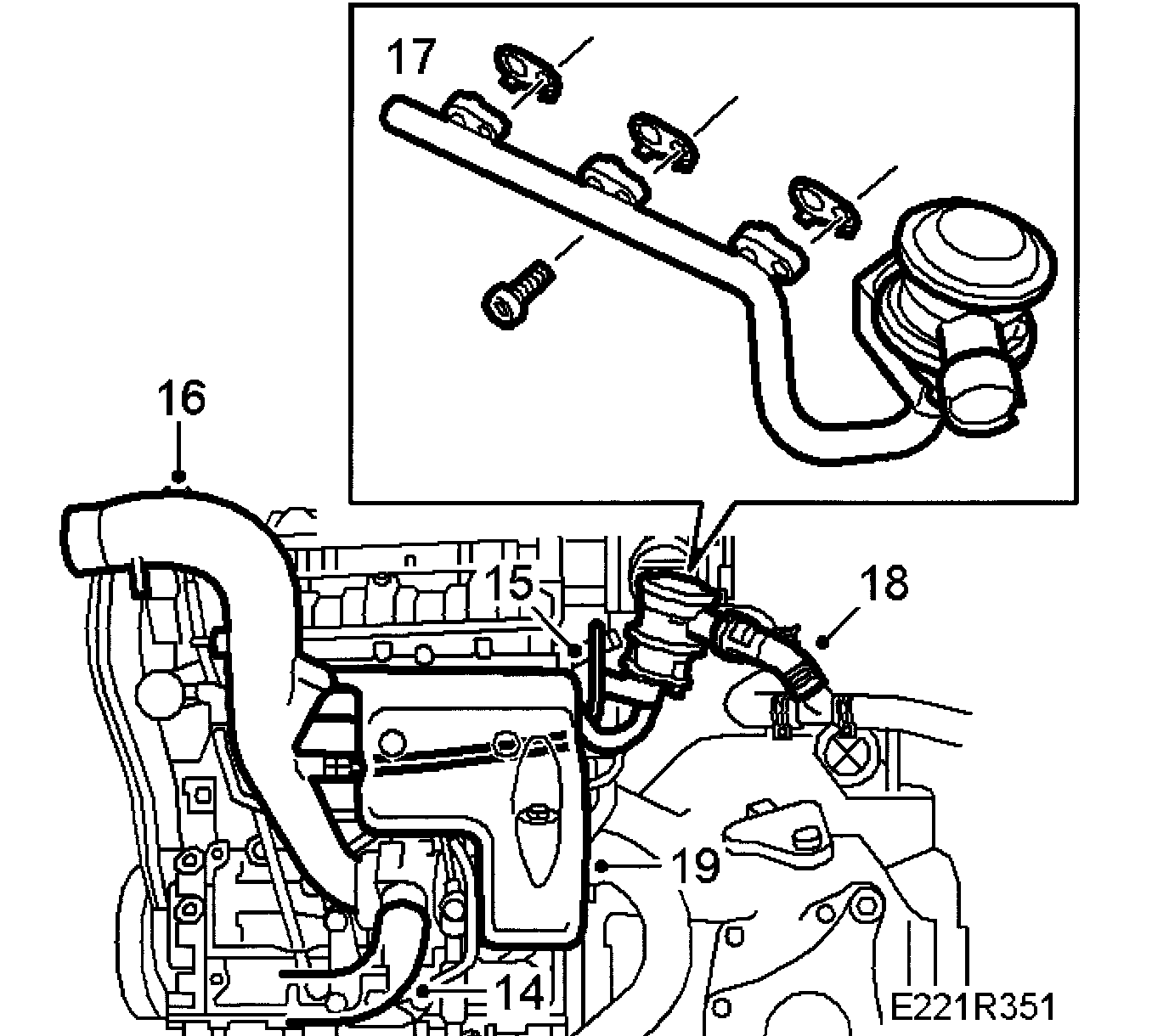 17

16

15

18

19

14

E221R351