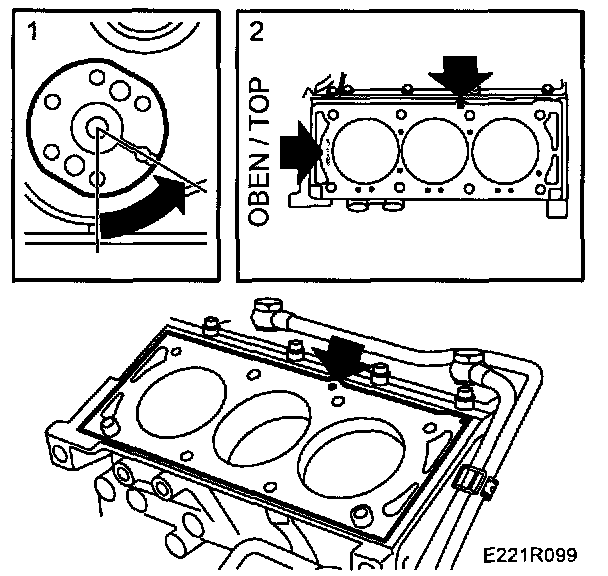 1

2

OBEN / TOP

E221R099