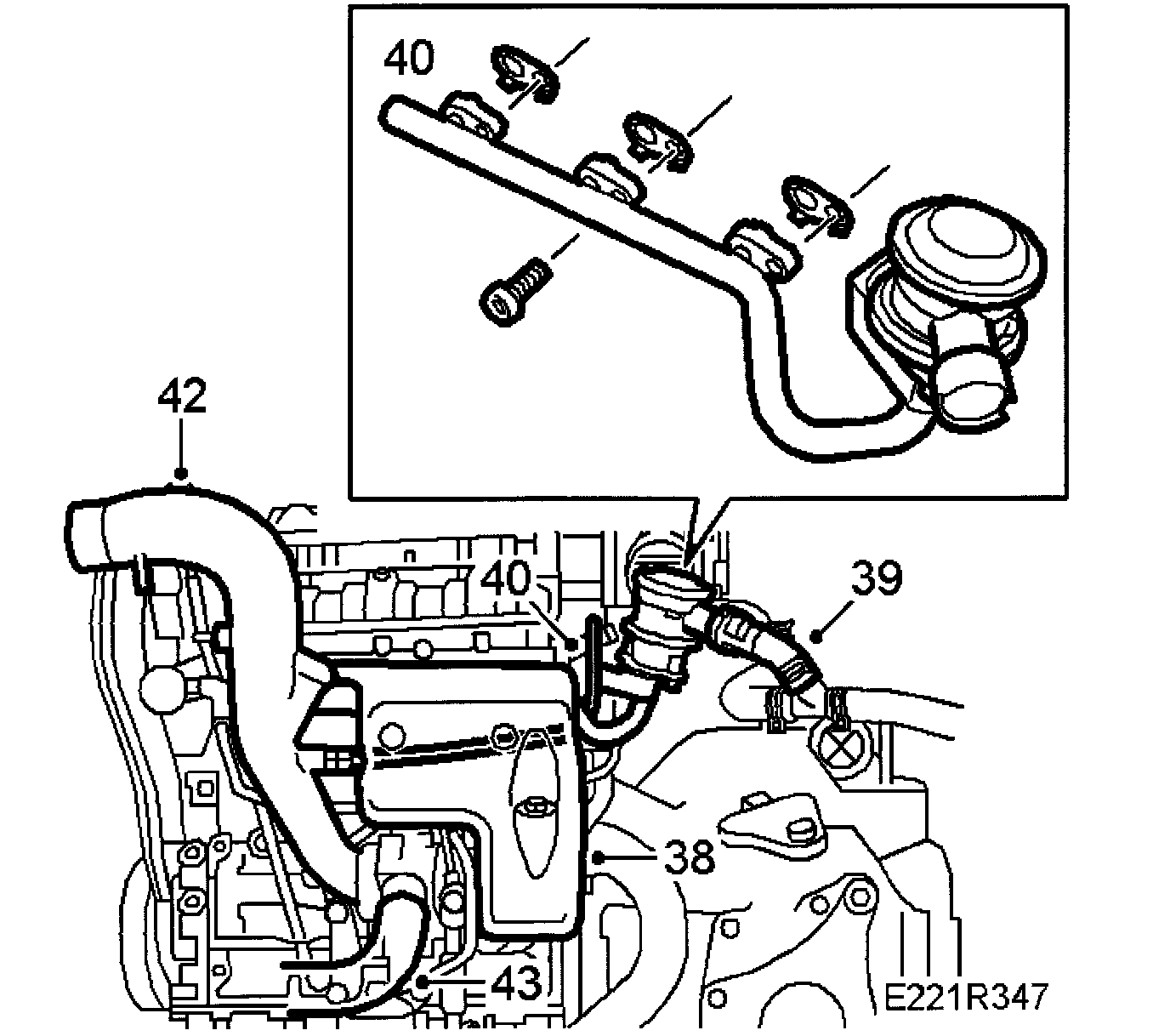 40
42
40
39
38
43
E221R347