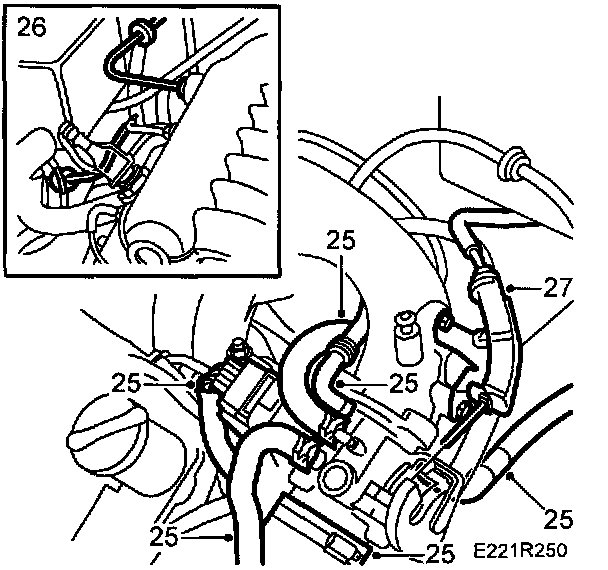 26

25

27

25

25

25

25

25

E221R250