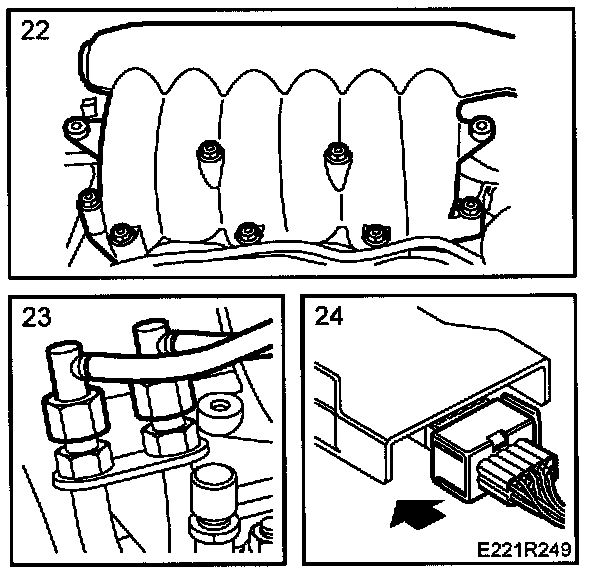 22

23

24

E221R249