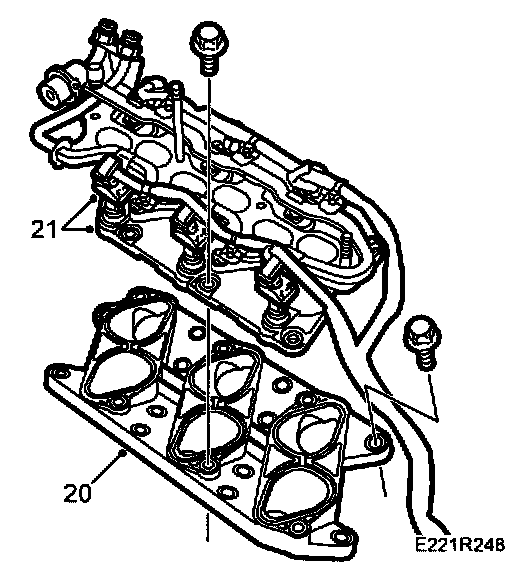 21
20
E221R246