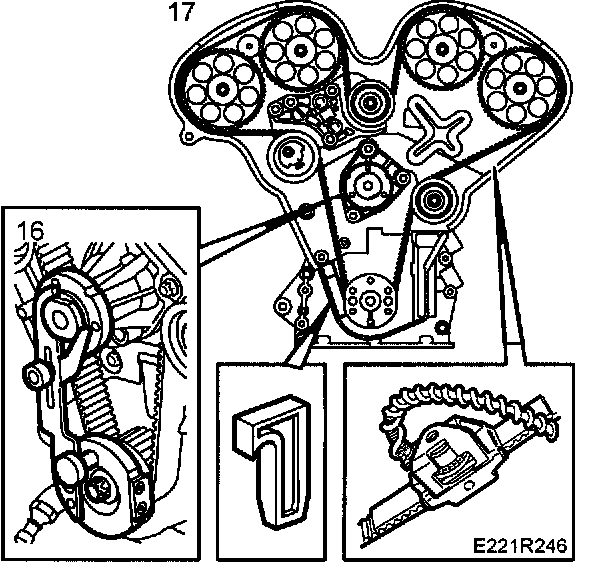 17

16

E221R246