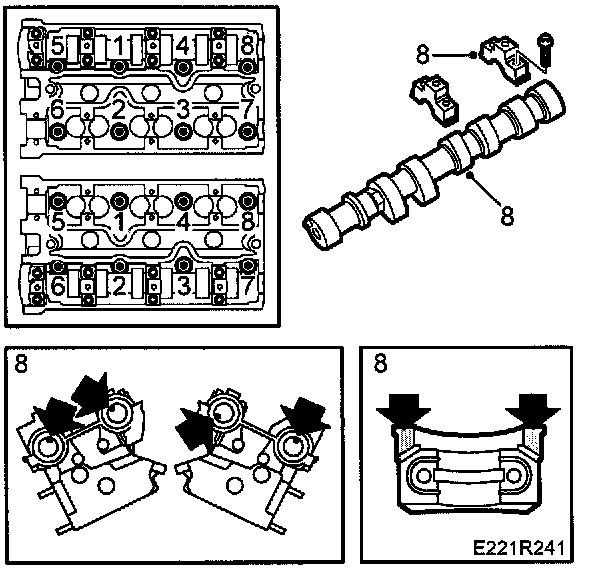 5 1 4 8
6 2 3 7
5 1 4 8
6 2 3 7
8
8
8
8
E221R241