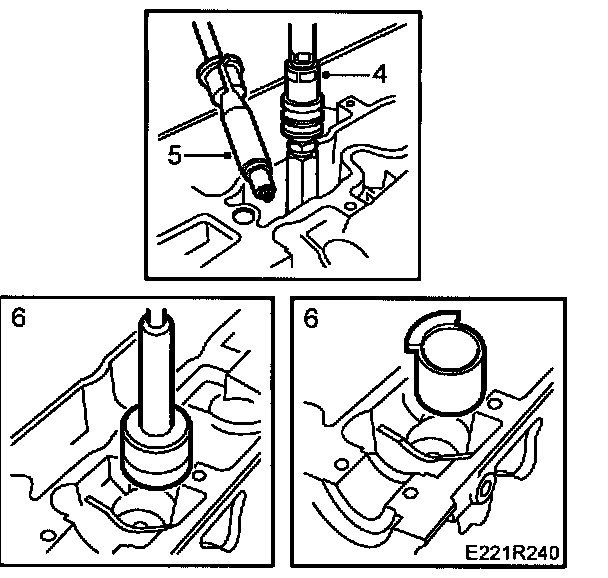 4
5
6
6
E221R240