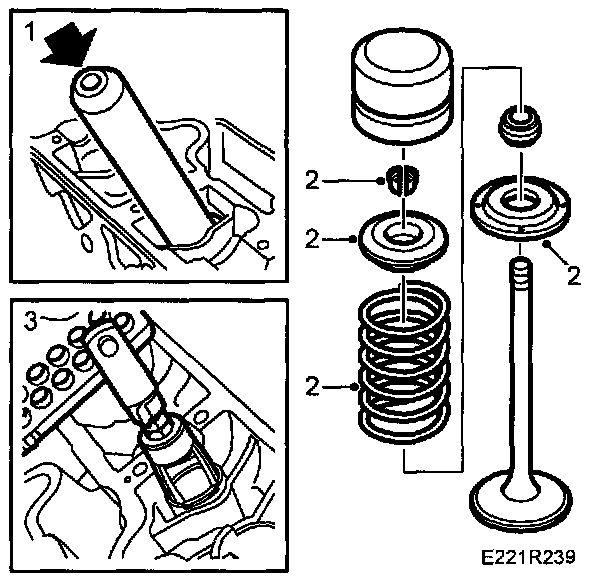 1

3

2

2

2

2

E221R239