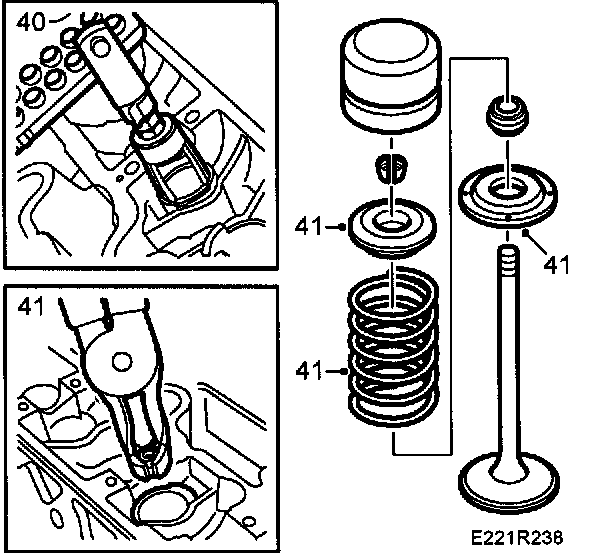 40

41

41

41

41

E221R238