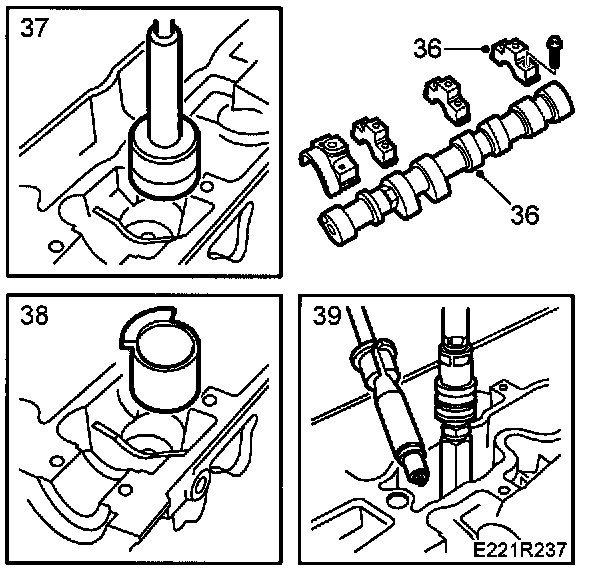 37

36

36

38

39

E221R237