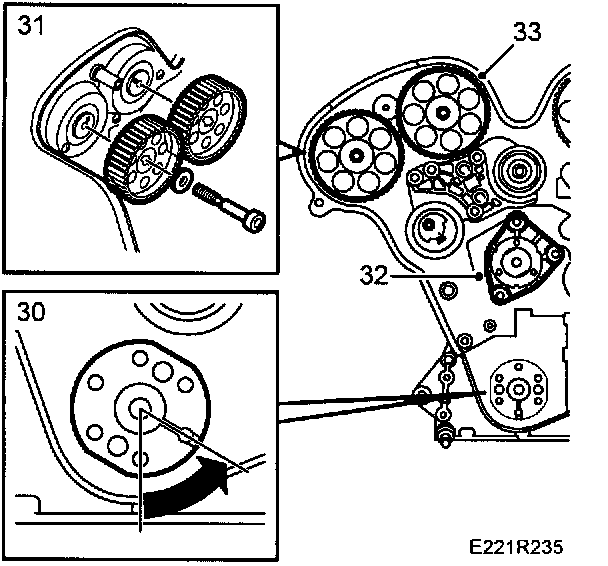 31

33

32

30

E221R235