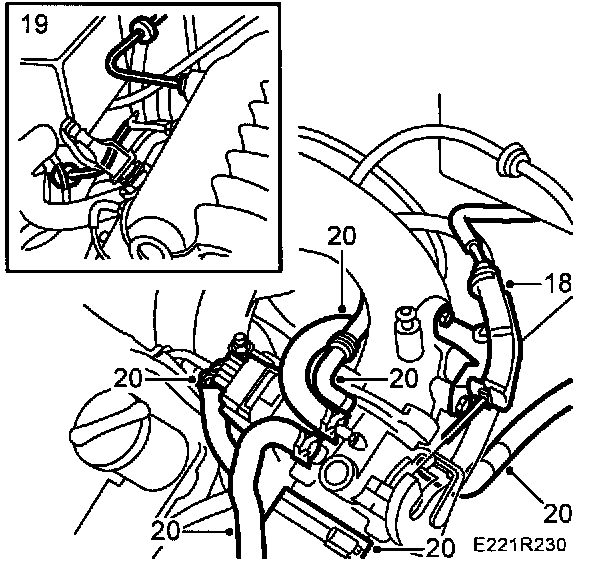 19

20

18

20

20

20

20

20

E221R230