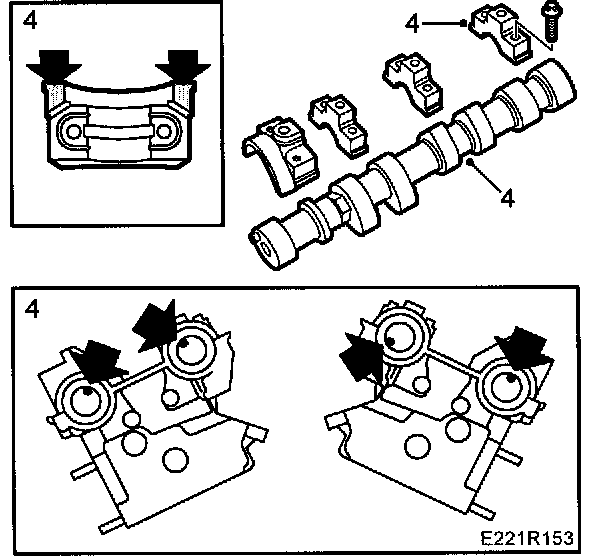 4

4

4

4

E221R153