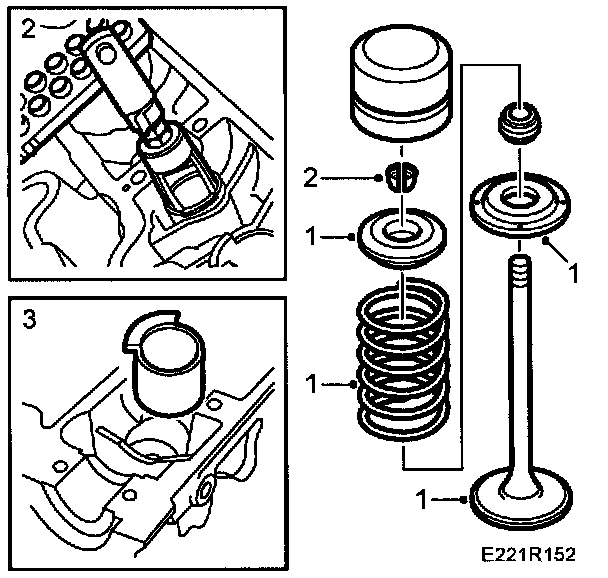 2

3

2

1

1

1

1

E221R152