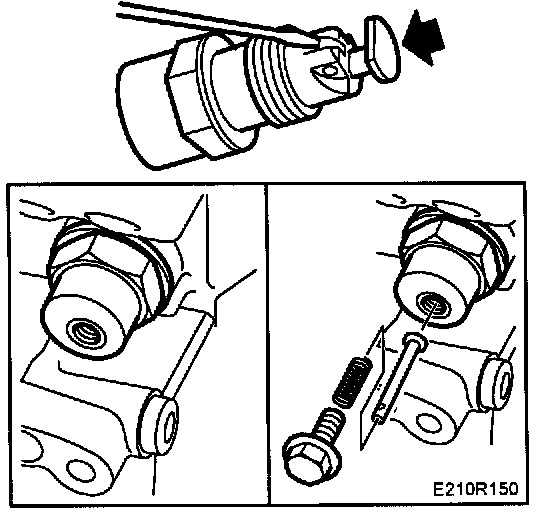 E210R150