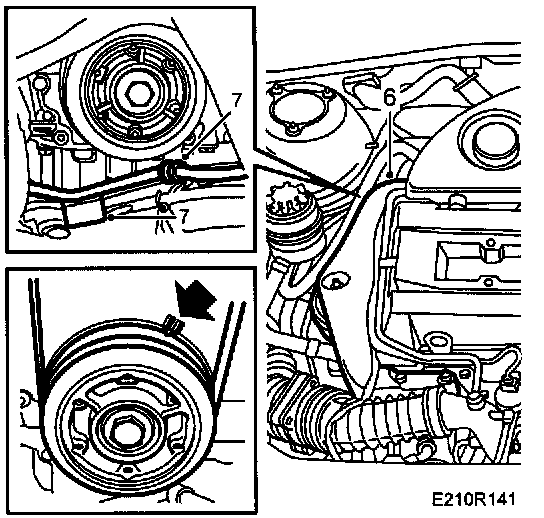 7
7
6
E210R141