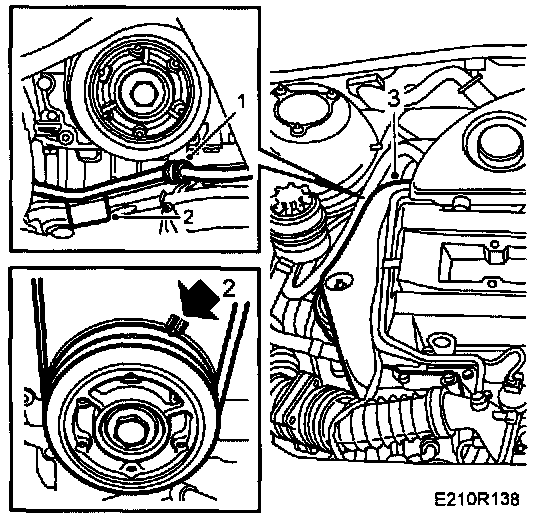 1

2

3

2

E210R138