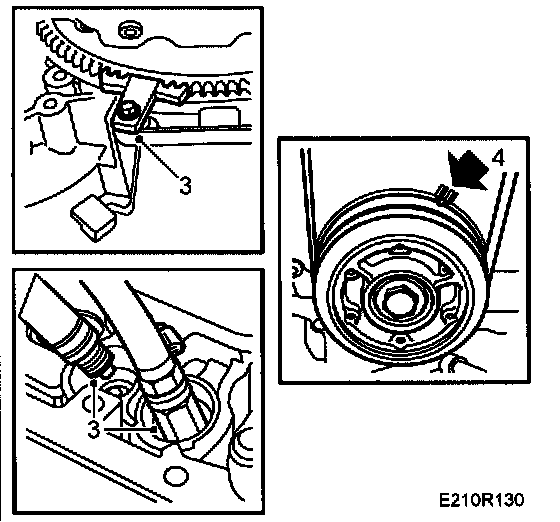 3

4

3

E210R130