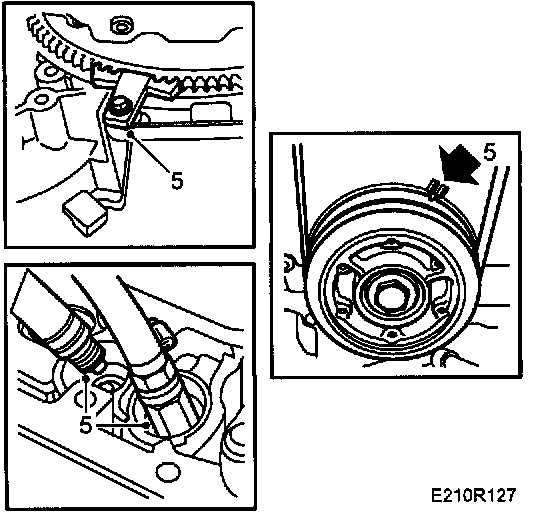 5

5

5

E210R127