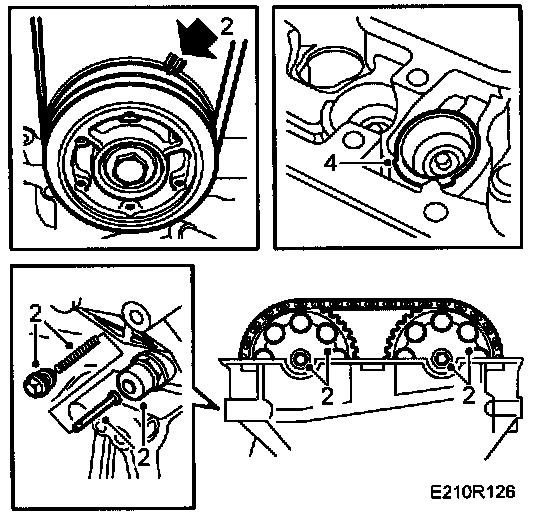 2

4

2

2

2

2

E210R126