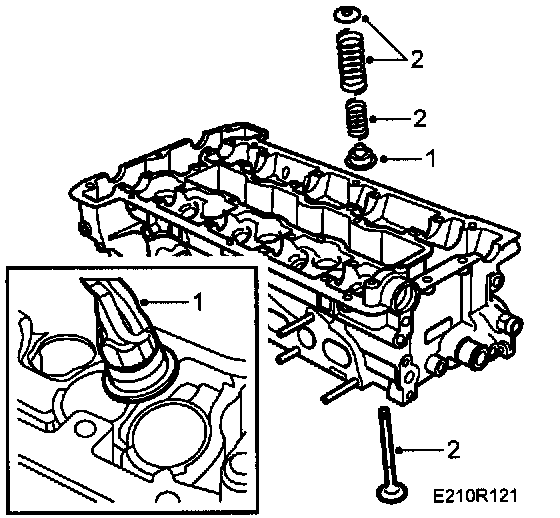 2
2
1
1
2
E210R121