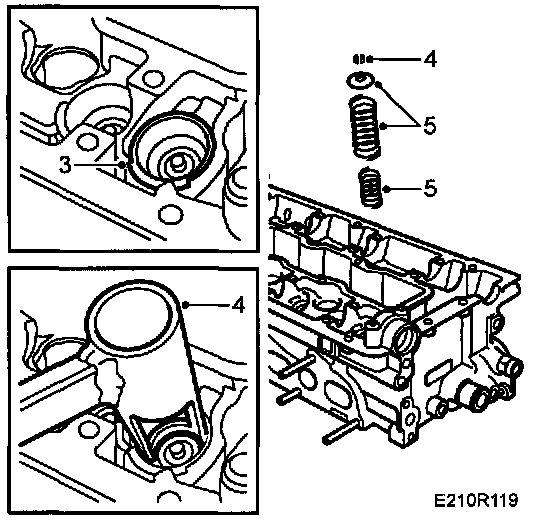 3

4

4

5

5

E210R119