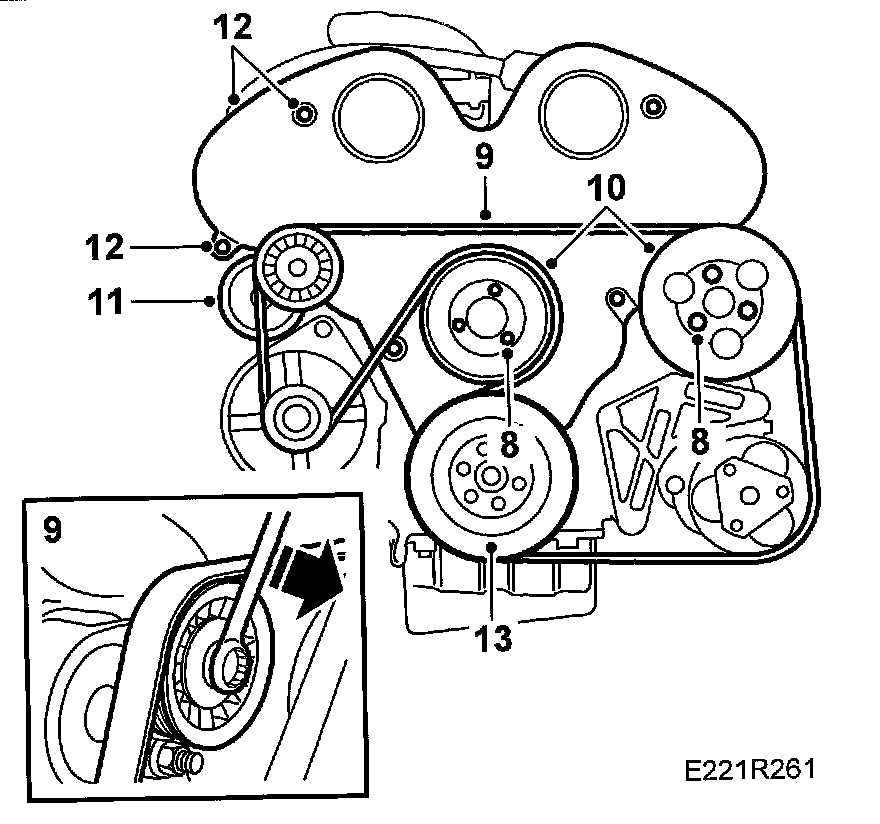 12
9
10
12
11
8
8
13
9
E221R261