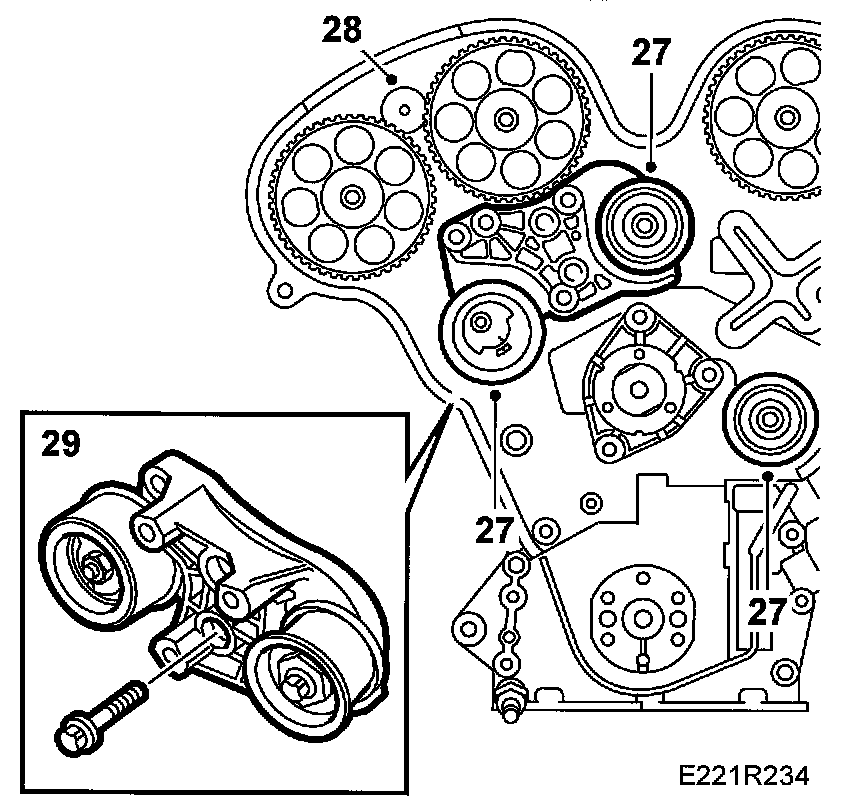 28
27
29
27
27
E221R234