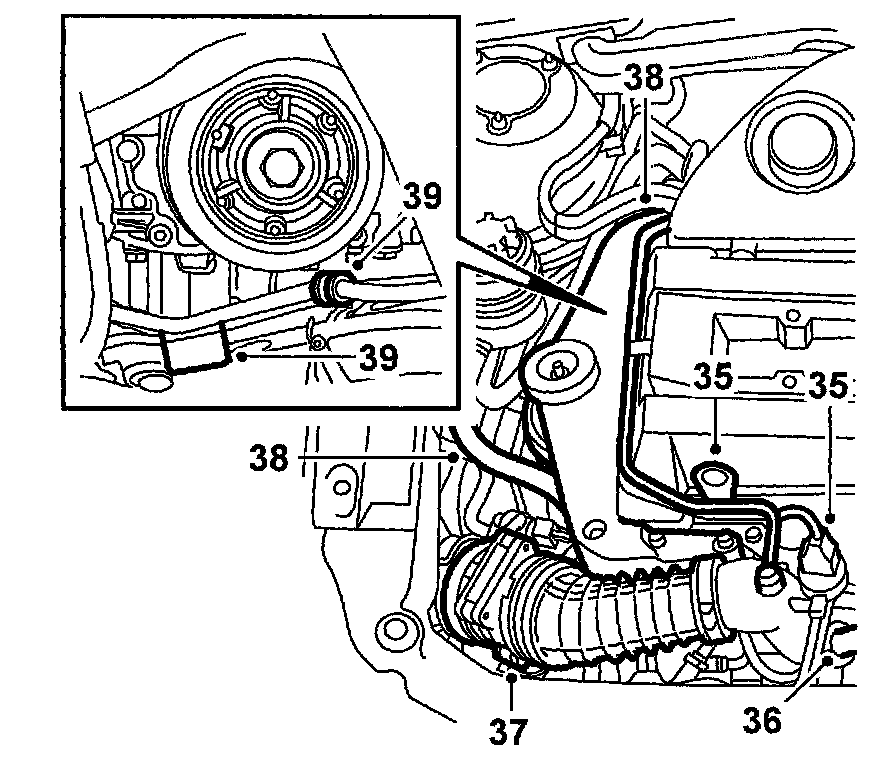 38
39
39
35
35
38
37
36