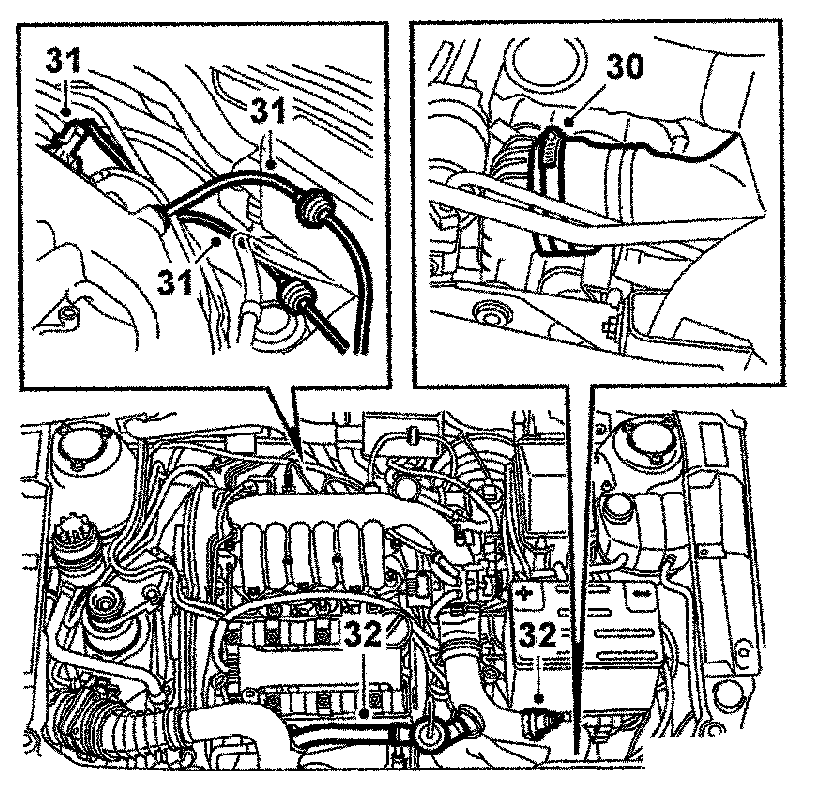 31
31
31
30
32
32