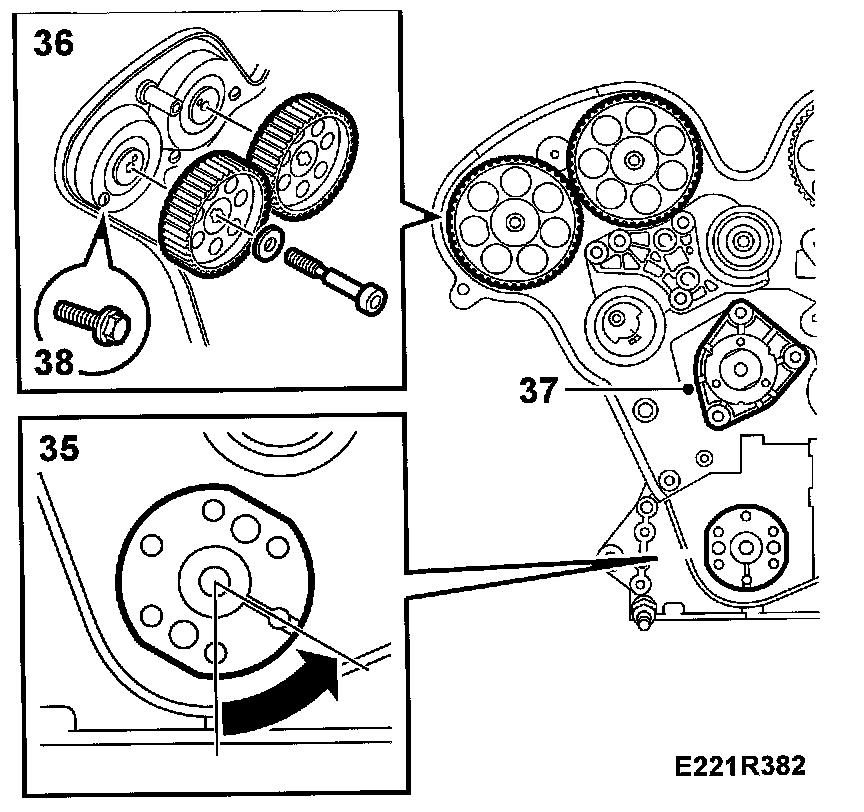 36

38

37

35

E221R382