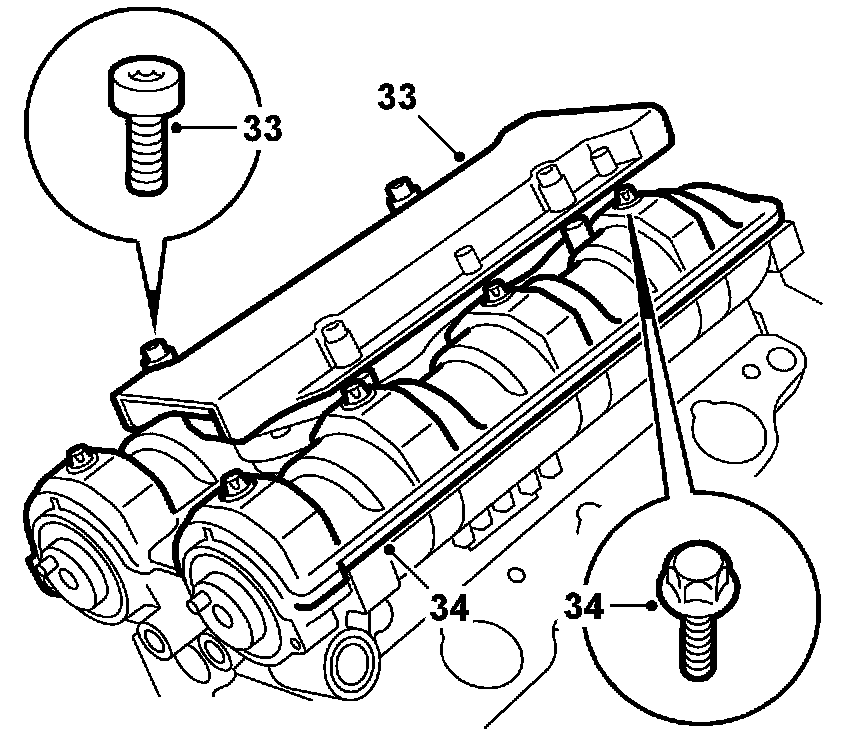 33
33
34
34