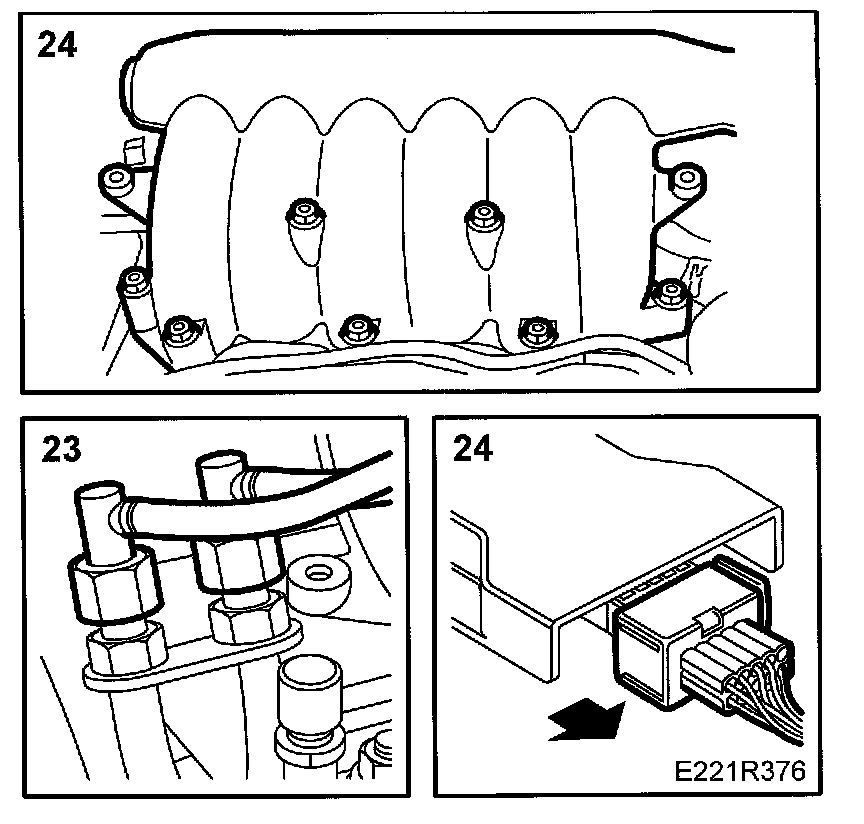 24

23

24

E221R376