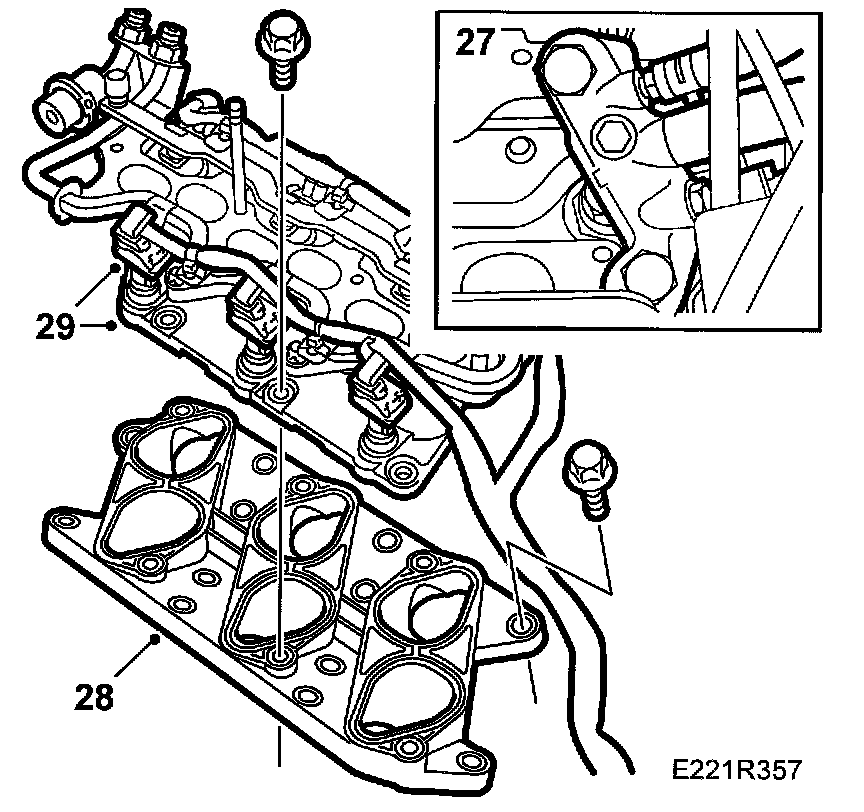 27

29

28

E221R357