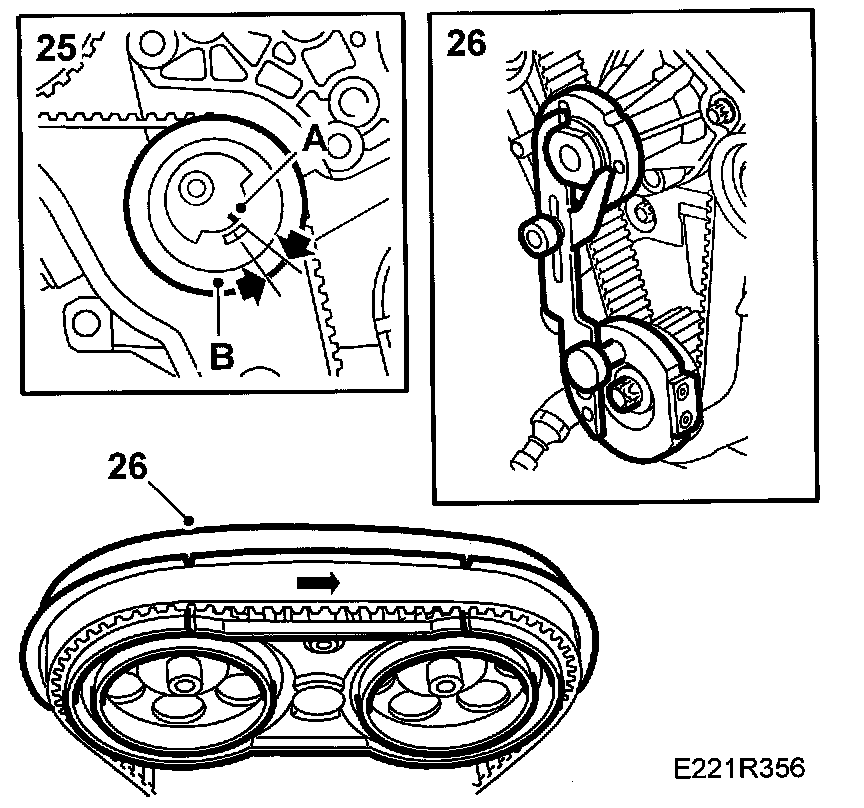 25
A
B
26
26
E221R356