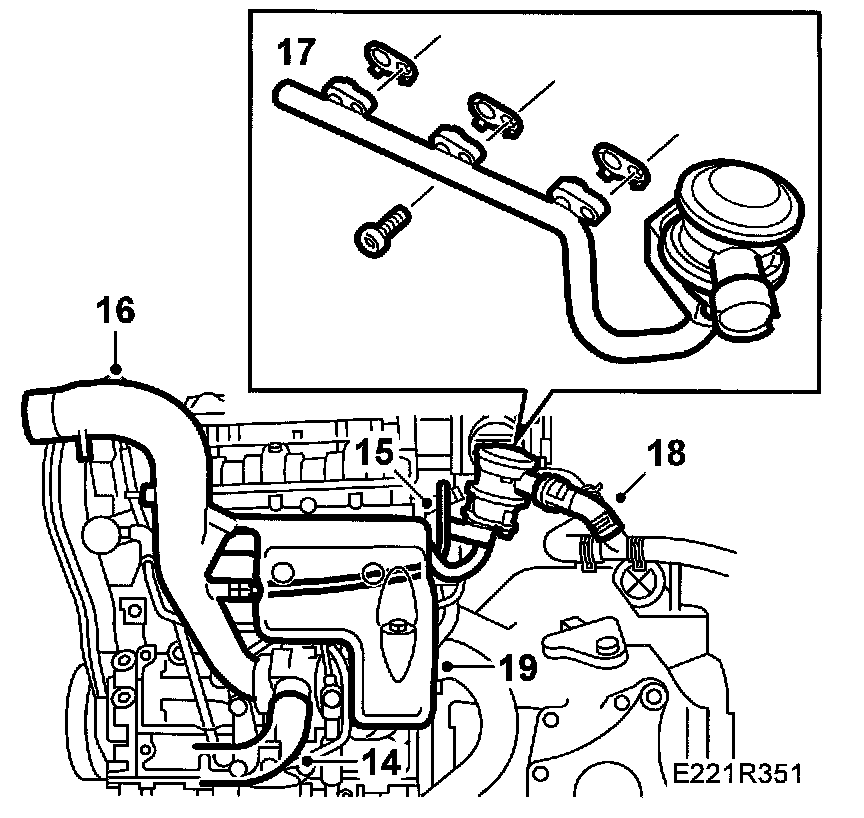 17
16
15
18
19
14
E221R351