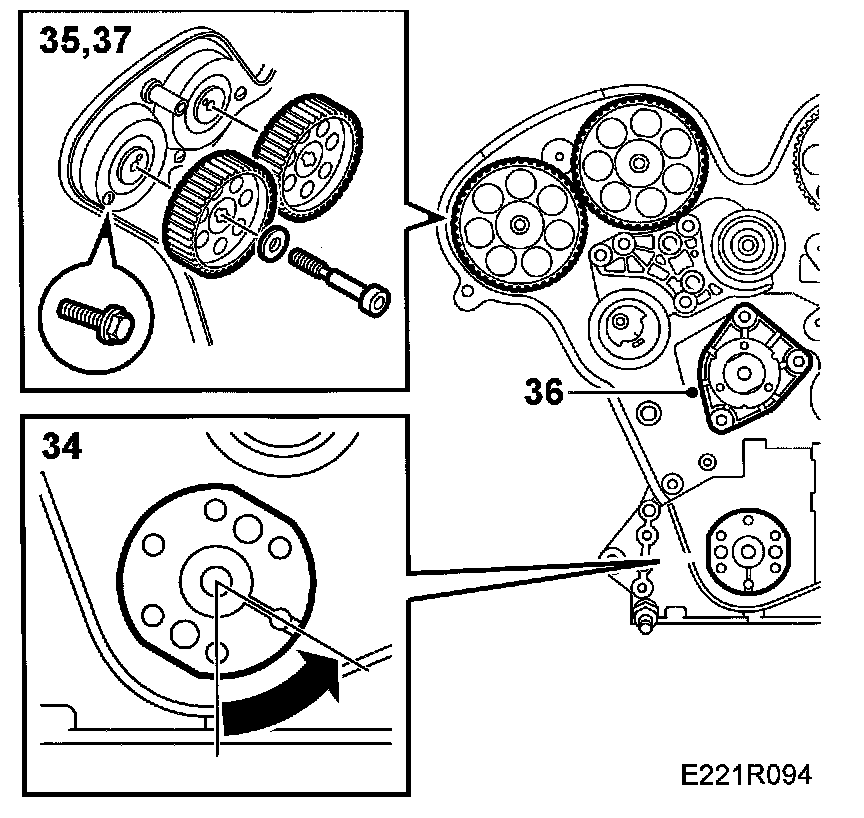 35,37

36

34

E221R094