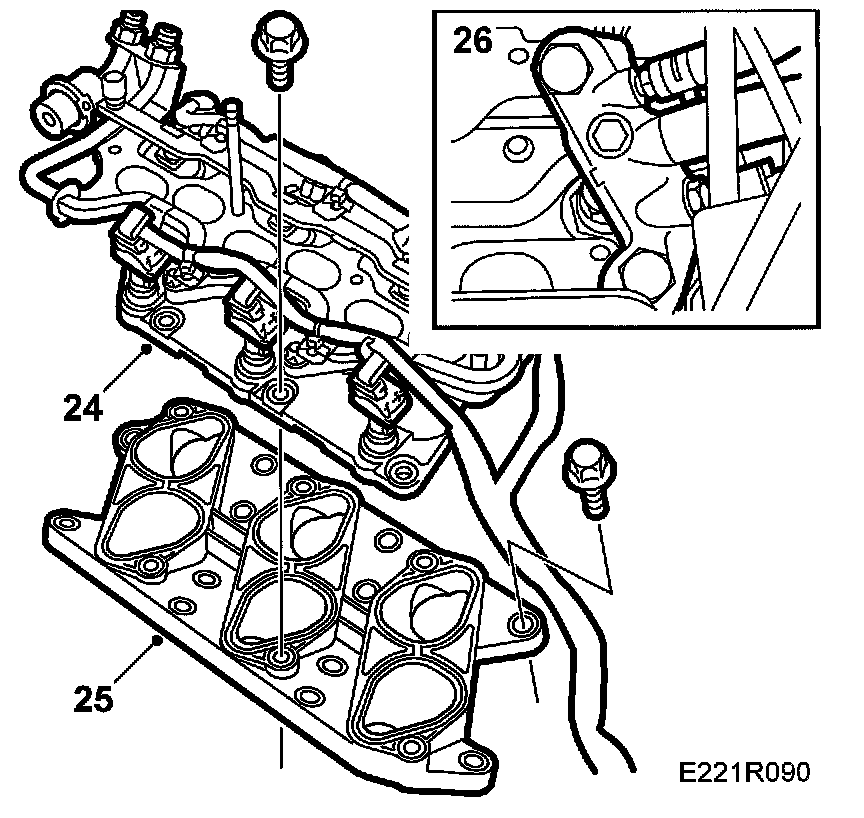 26

24

25

E221R090