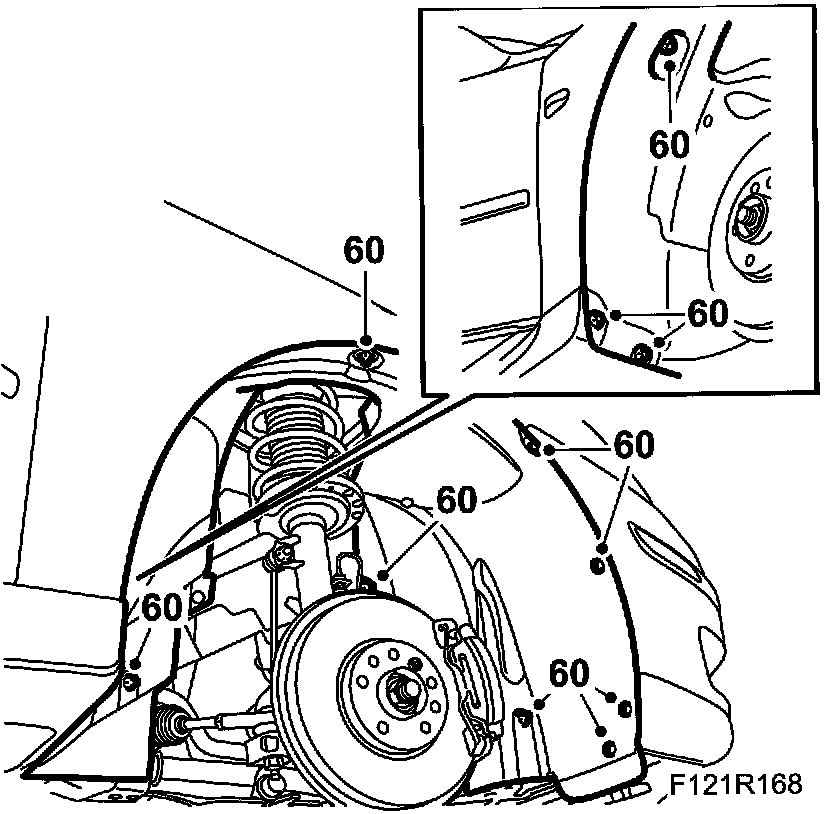 60
60
60
60
60
60
60
F121R168