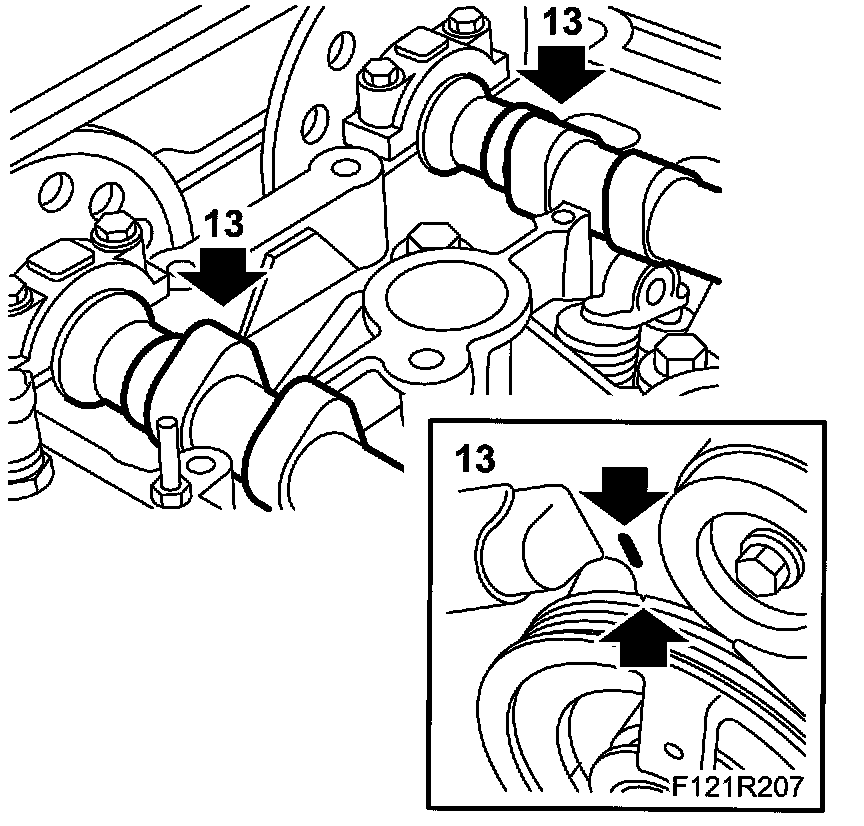 13

13

13

F121R207