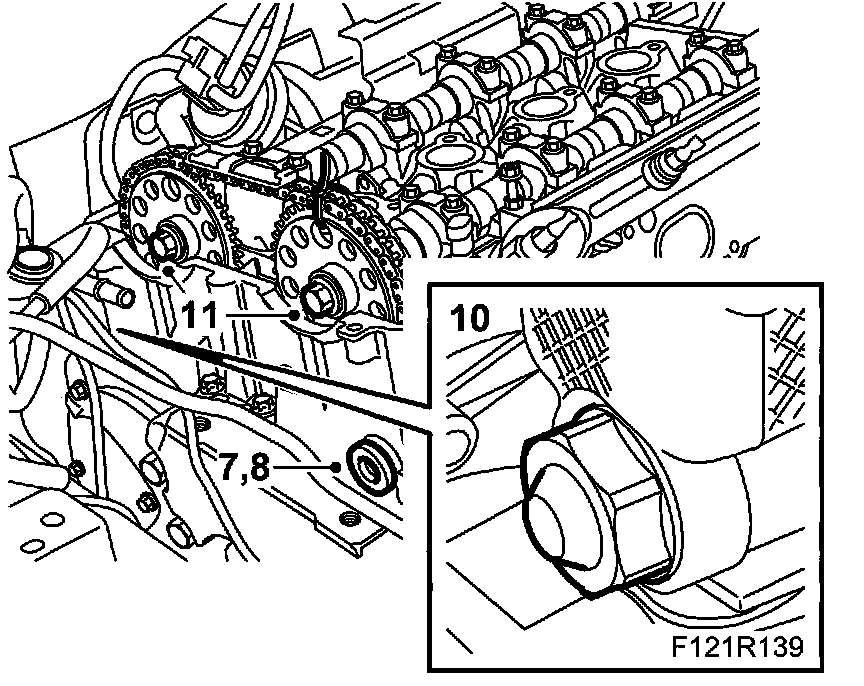 11
10
7,8
F121R139