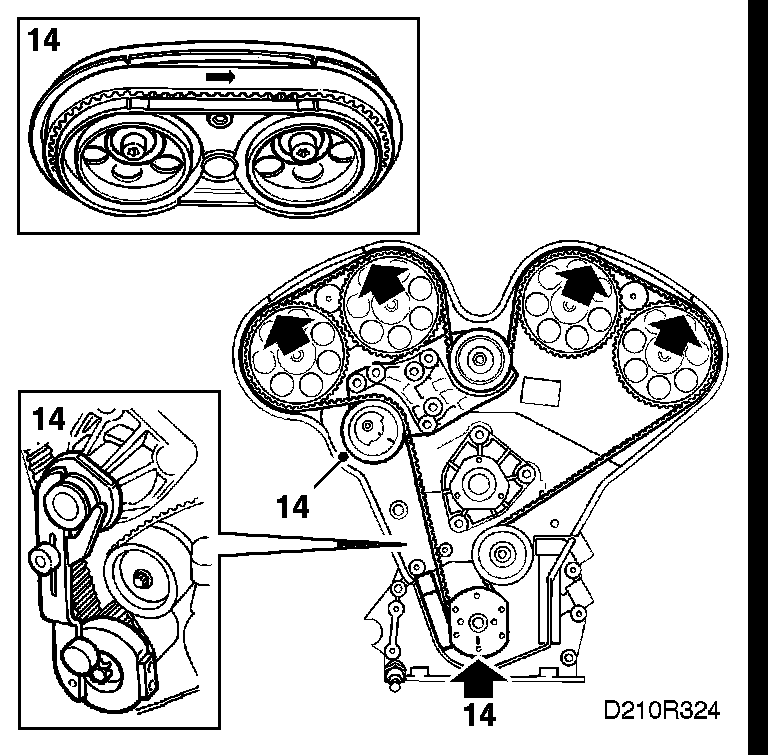 14

14

14

14

D210R324