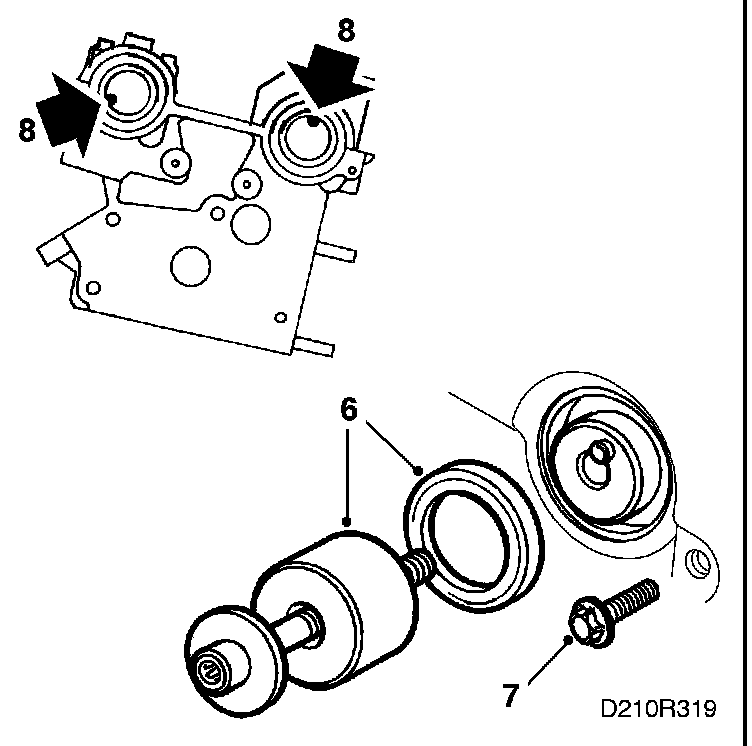 8
8
6
7
D210R319