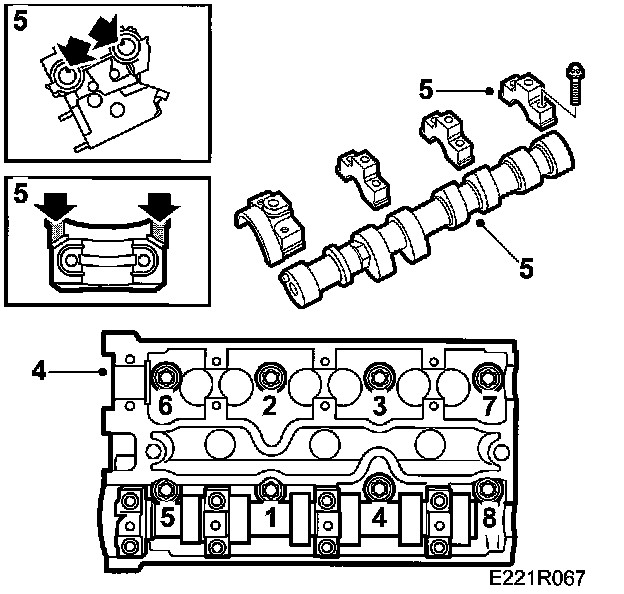 5

5

5

5

4

6
2
3
7

5
1
4
8

E221R067