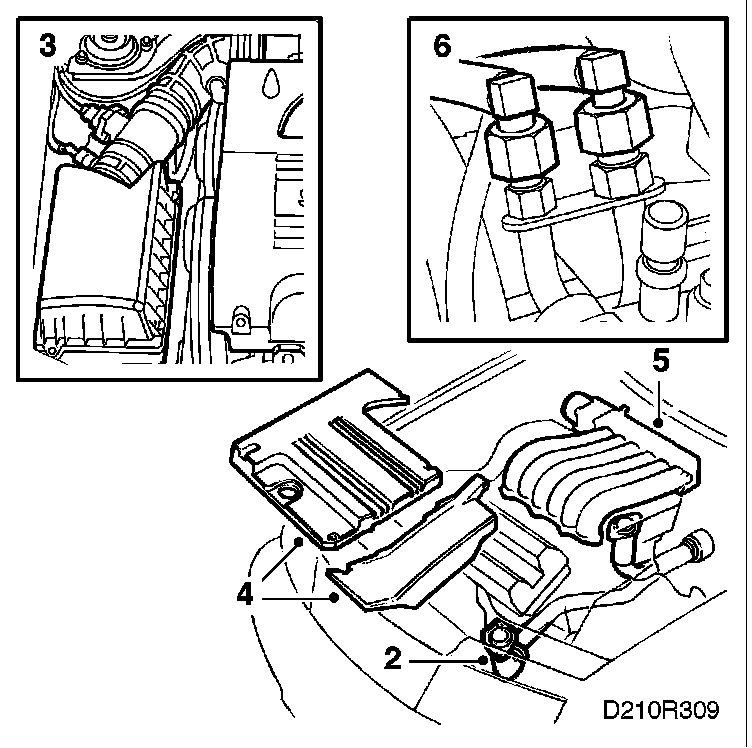 3

6

5

4

2

D210R309